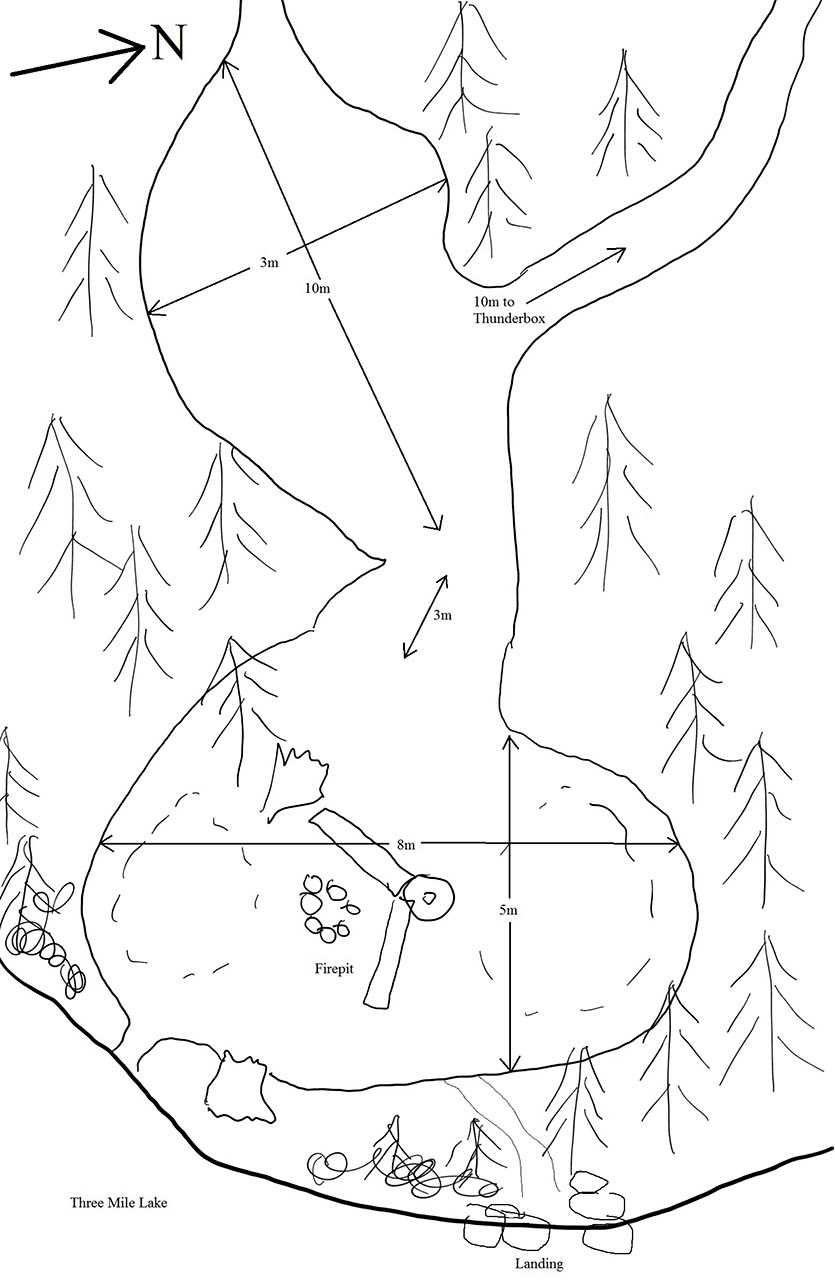 N

3m

10m

10m to Thunderbox

3m

8m

5m

Firepit

Three Mile Lake

Landing