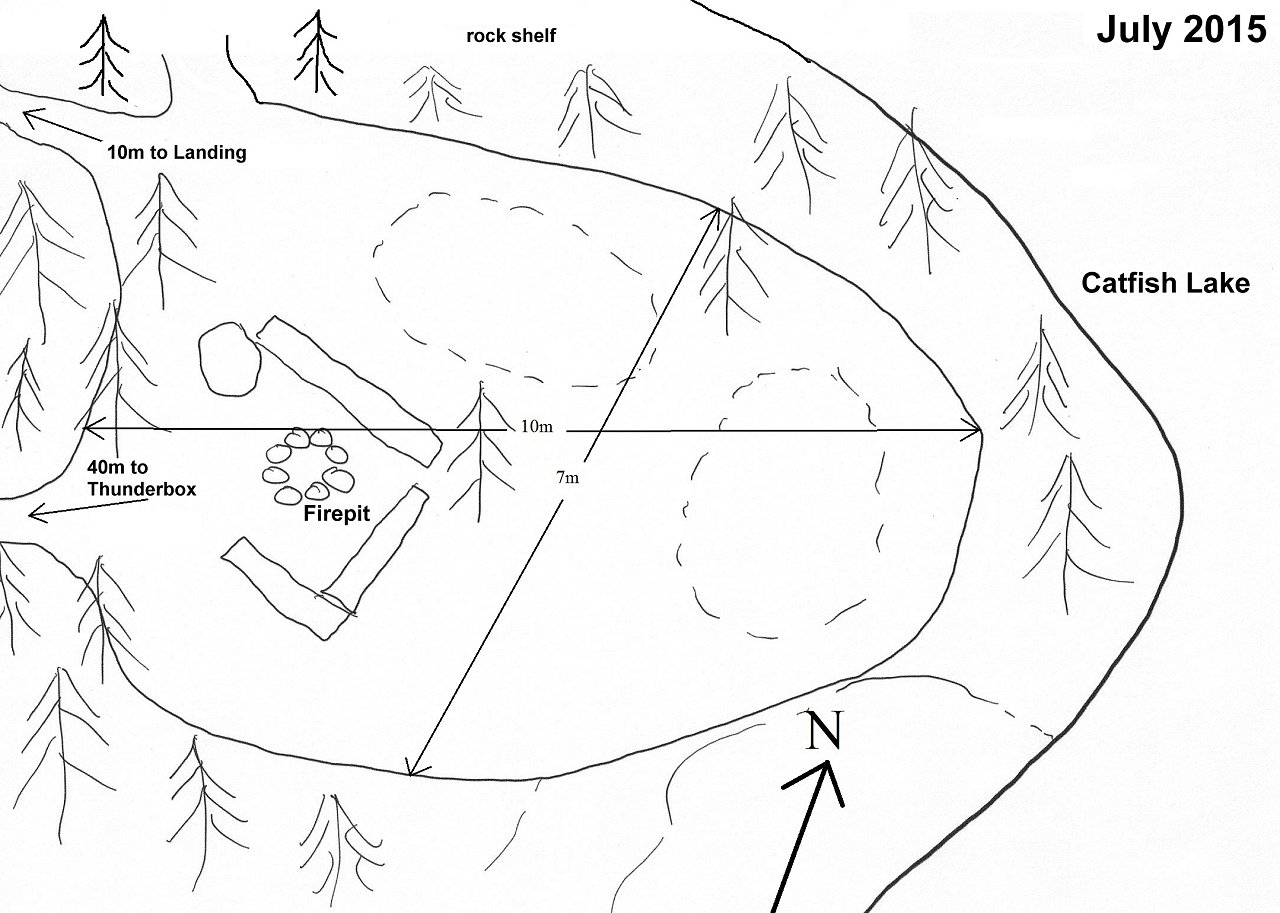 rock shelf

July 2015

10m to Landing

Catfish Lake

10m

7m

40m to Thunderbox

Firepit

N