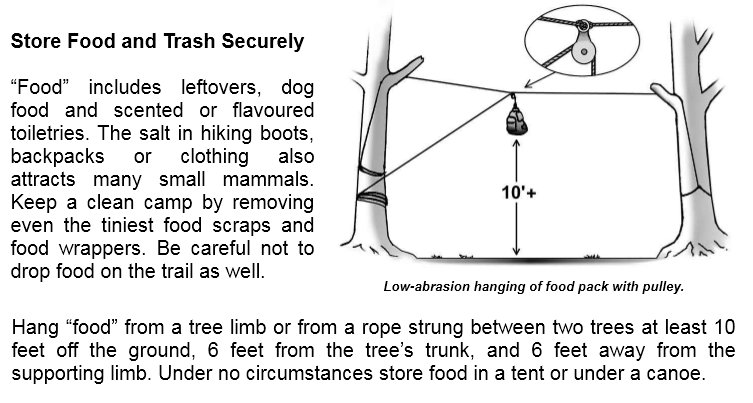 Store Food and Trash Securely

“Food” includes leftovers, dog food and scented or flavoured toiletries. The salt in hiking boots, backpacks or clothing also attracts many small mammals. Keep a clean camp by removing even the tiniest food scraps and food wrappers. Be careful not to drop food on the trail as well.

10'+

Low-abrasion hanging of food pack with pulley.

Hang “food” from a tree limb or from a rope strung between two trees at least 10 feet off the ground, 6 feet from the tree’s trunk, and 6 feet away from the supporting limb. Under no circumstances store food in a tent or under a canoe.